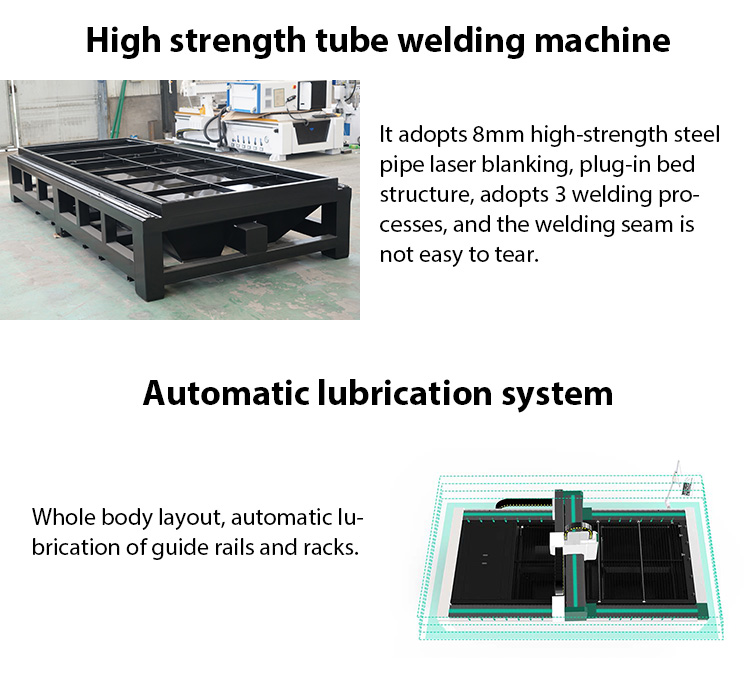 High strength tube welding machine

It adopts 8mm high-strength steel pipe laser blanking, plug-in bed structure, adopts 3 welding processes, and the welding seam is not easy to tear.

Automatic lubrication system

Whole body layout, automatic lubrication of guide rails and racks.